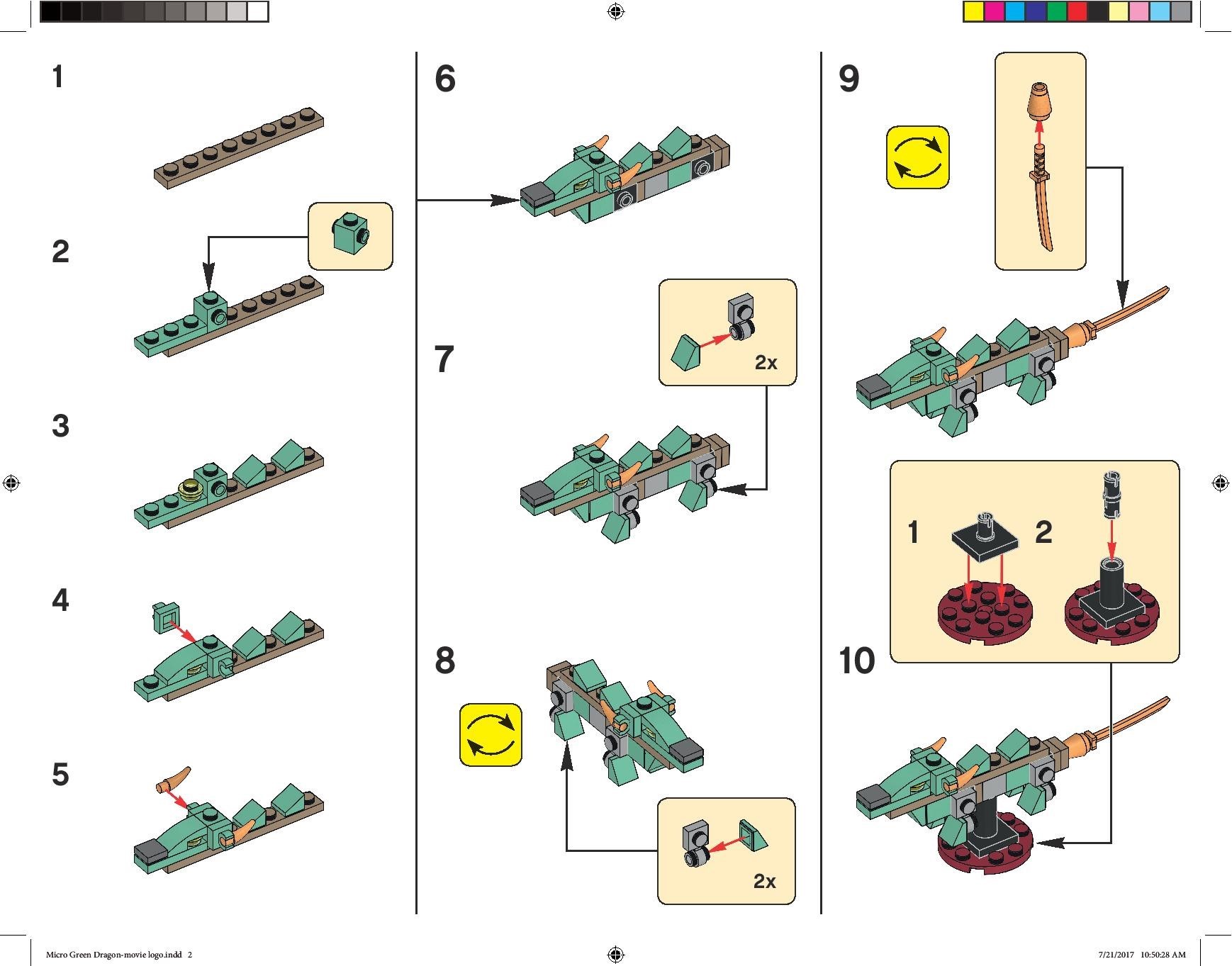 1

2

3

4

5

6

7

2x

8

2x

9

1

2

10

Micro Green Dragon-movie logo.indd 2

7/21/2017 10:50:28 AM